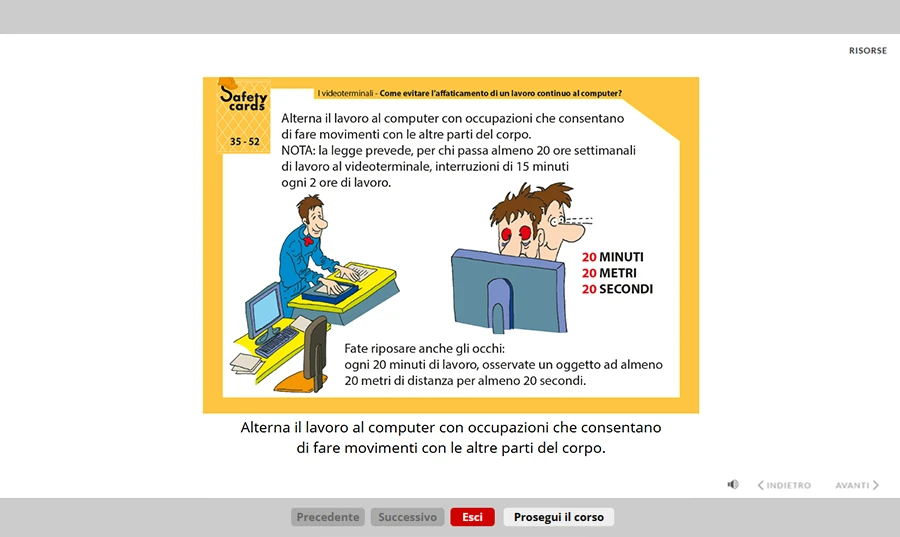 RISORSE

Safety cards
35 - 52

I videoterminali - Come evitare l'affaticamento di un lavoro continuo al computer?

Alterna il lavoro al computer con occupazioni che consentano di fare movimenti con le altre parti del corpo.
NOTA: la legge prevede, per chi passa almeno 20 ore settimanali di lavoro al videoterminale, interruzioni di 15 minuti ogni 2 ore di lavoro.

20 MINUTI
20 METRI
20 SECONDI

Fate riposare anche gli occhi:
ogni 20 minuti di lavoro, osservate un oggetto ad almeno 20 metri di distanza per almeno 20 secondi.

Alterna il lavoro al computer con occupazioni che consentano di fare movimenti con le altre parti del corpo.

INDIETRO AVANTI

Precedente Successivo Esci Prosegui il corso