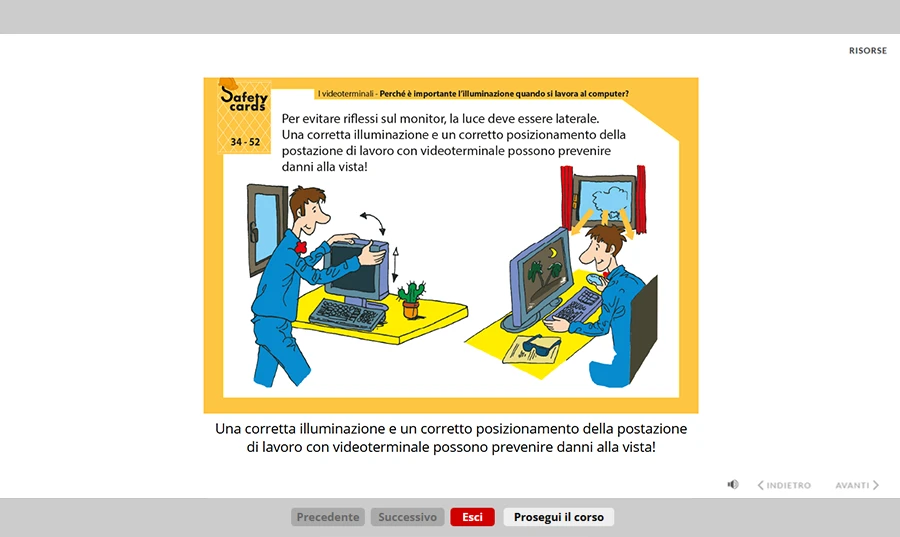 RISORSE

Safety cards

34 - 52

I videoterminali - Perché è importante l'illuminazione quando si lavora al computer?

Per evitare riflessi sul monitor, la luce deve essere laterale. Una corretta illuminazione e un corretto posizionamento della postazione di lavoro con videoterminale possono prevenire danni alla vista!

Una corretta illuminazione e un corretto posizionamento della postazione di lavoro con videoterminale possono prevenire danni alla vista!

INDIETRO AVANTI

Precedente Successivo Esci Prosegui il corso